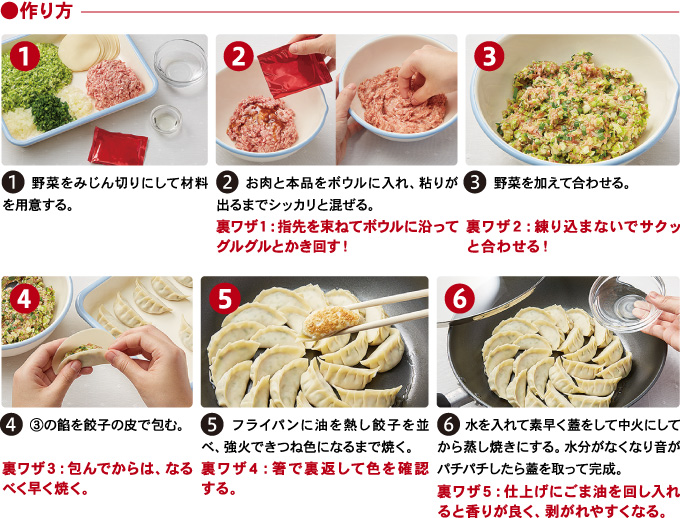 ●作り方

1

2

3

❶ 野菜をみじん切りにして材料を用意する。

❷ お肉と本品をボウルに入れ、粘りが出るまでシッカリと混ぜる。

裏ワザ1：指先を束ねてボウルに沿ってグルグルとかき回す！

❸ 野菜を加えて合わせる。

裏ワザ2：練り込まないでサクッと合わせる！

4

5

6

❹ ③の餡を餃子の皮で包む。

裏ワザ3：包んでからは、なるべく早く焼く。

❺ フライパンに油を熱し餃子を並べ、強火できつね色になるまで焼く。

裏ワザ4：箸で裏返して色を確認する。

❻ 水を入れて素早く蓋をして中火にしてから蒸し焼きにする。水分がなくなり音がパチパチしたら蓋を取って完成。

裏ワザ5：仕上げにごま油を回し入れると香りが良く、剥がれやすくなる。